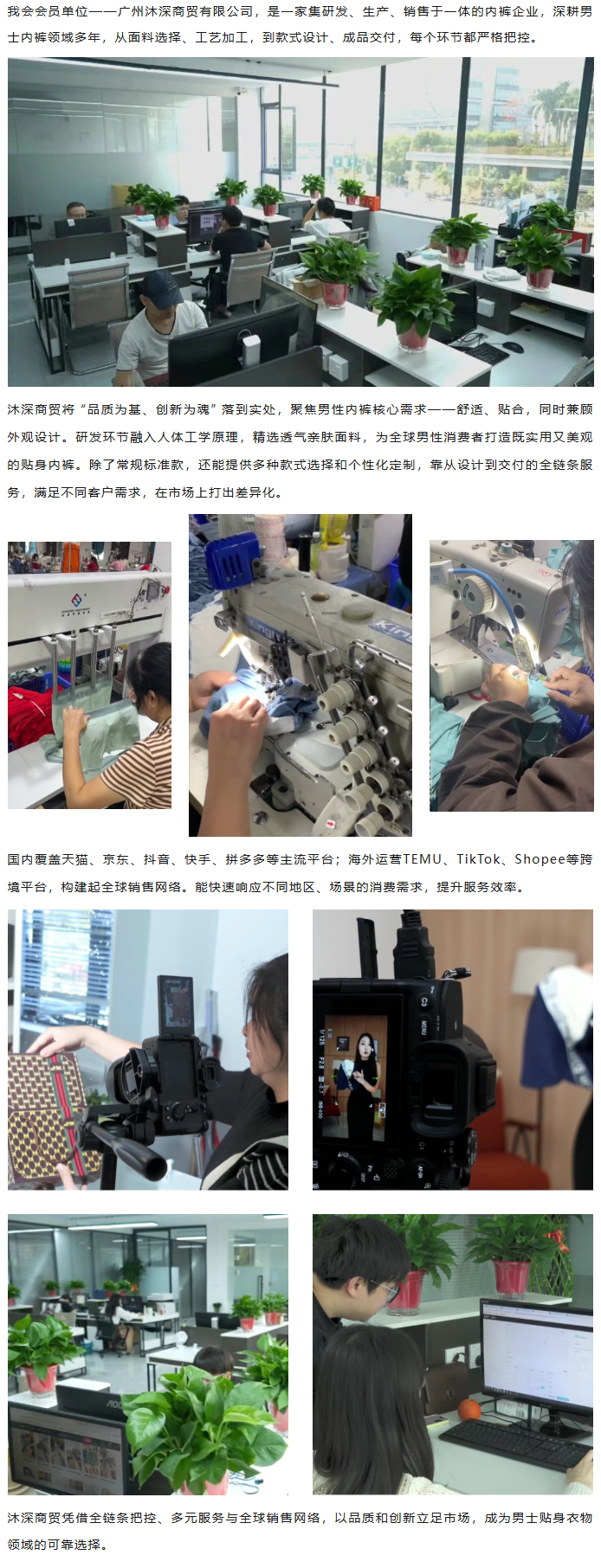 我会会员单位——广州沐深商贸有限公司，是一家集研发、生产、销售于一体的内裤企业，深耕男士内裤领域多年，从面料选择、工艺加工，到款式设计、成品交付，每个环节都严格把控。

沐深商贸将“品质为基、创新为魂”落到实处，聚焦男性内裤核心需求——舒适、贴合，同时兼顾外观设计。研发环节融入人体工学原理，精选透气亲肤面料，为全球男性消费者打造既实用又美观的贴身内裤。除了常规标准款，还能提供多种款式选择和个性化定制，靠从设计到交付的全链条服务，满足不同客户需求，在市场上打出差异化。

国内覆盖天猫、京东、抖音、快手、拼多多等主流平台；海外运营TEMU、TikTok、Shopee等跨境平台，构建起全球销售网络。能快速响应不同地区、场景的消费需求，提升服务效率。

沐深商贸凭借全链条把控、多元服务与全球销售网络，以品质和创新立足市场，成为男士贴身衣物领域的可靠选择。